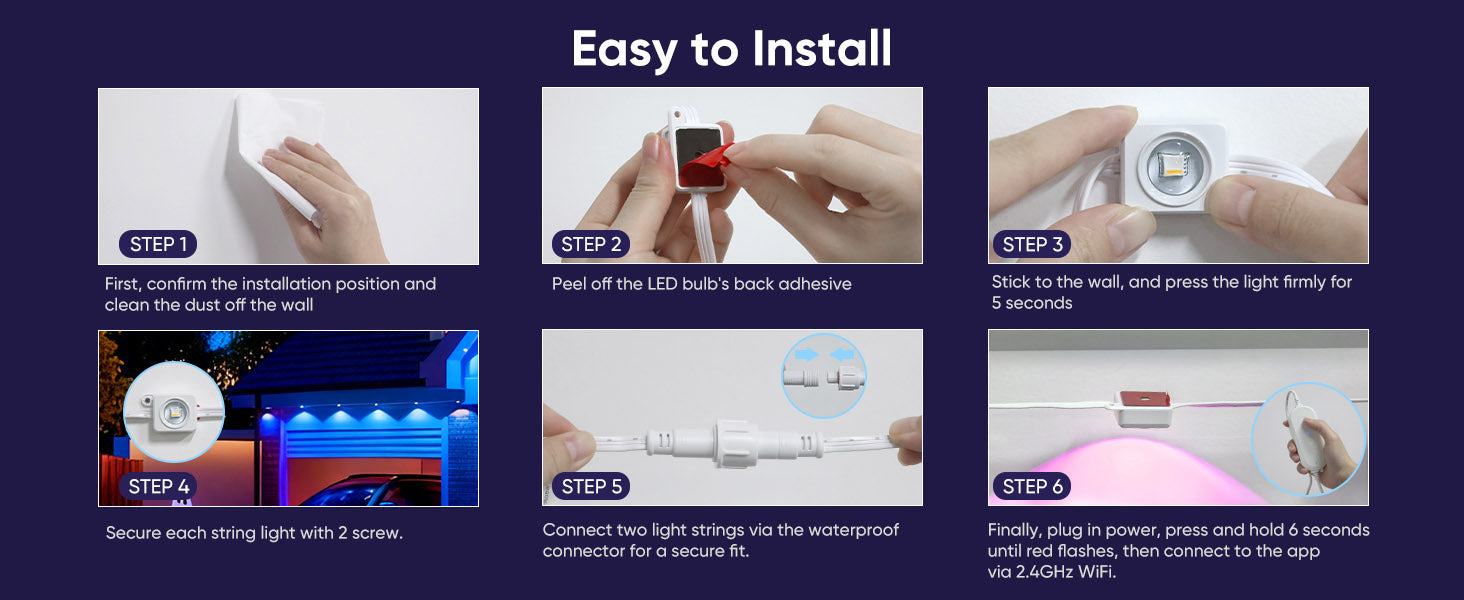 Easy to Install

STEP 1

First, confirm the installation position and clean the dust off the wall

STEP 2

Peel off the LED bulb's back adhesive

STEP 3

Stick to the wall, and press the light firmly for 5 seconds

STEP 4

Secure each string light with 2 screw.

STEP 5

Connect two light strings via the waterproof connector for a secure fit.

STEP 6

Finally, plug in power, press and hold 6 seconds until red flashes, then connect to the app via 2.4GHz WiFi.