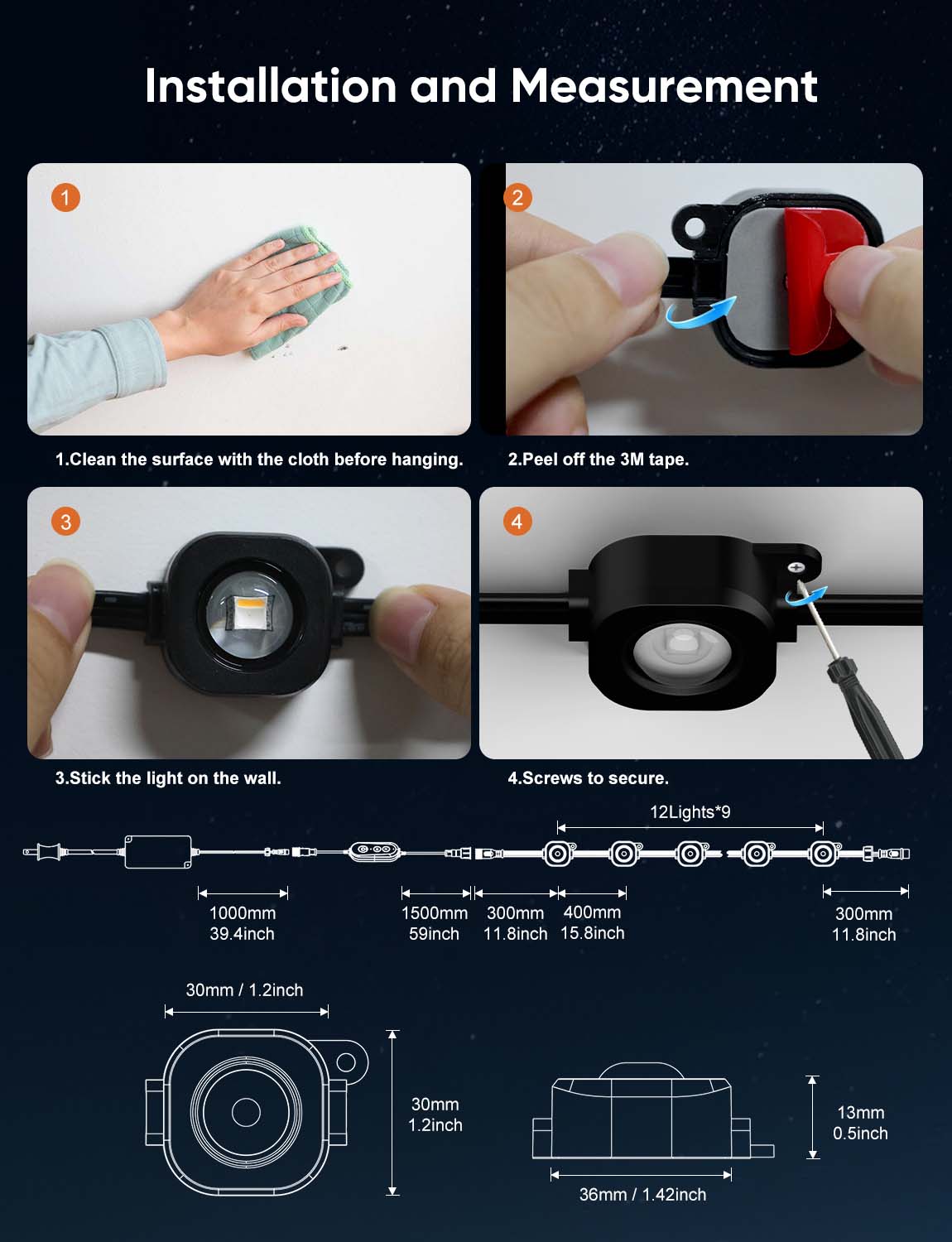 Installation and Measurement

1

2

1.Clean the surface with the cloth before hanging.

2.Peel off the 3M tape.

3

4

3.Stick the light on the wall.

4.Screws to secure.

12Lights*9

1000mm
39.4inch

1500mm
59inch

300mm
11.8inch

400mm
15.8inch

300mm
11.8inch

30mm / 1.2inch

30mm
1.2inch

13mm
0.5inch

36mm / 1.42inch