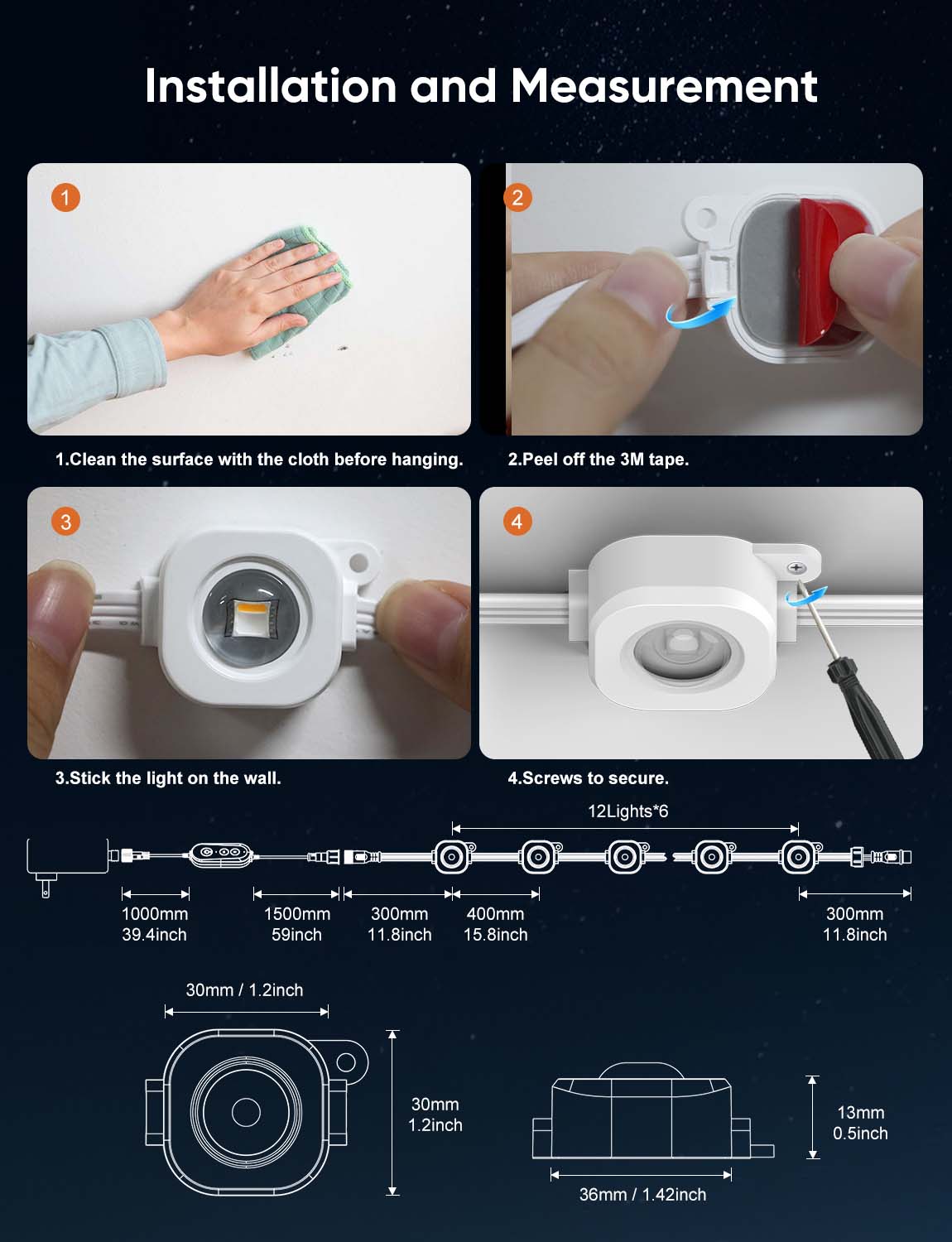 Installation and Measurement

1

2

1.Clean the surface with the cloth before hanging.

2.Peel off the 3M tape.

3

4

3.Stick the light on the wall.

4.Screws to secure.

12Lights*6

1000mm
39.4inch

1500mm
59inch

300mm
11.8inch

400mm
15.8inch

300mm
11.8inch

30mm / 1.2inch

30mm
1.2inch

13mm
0.5inch

36mm / 1.42inch