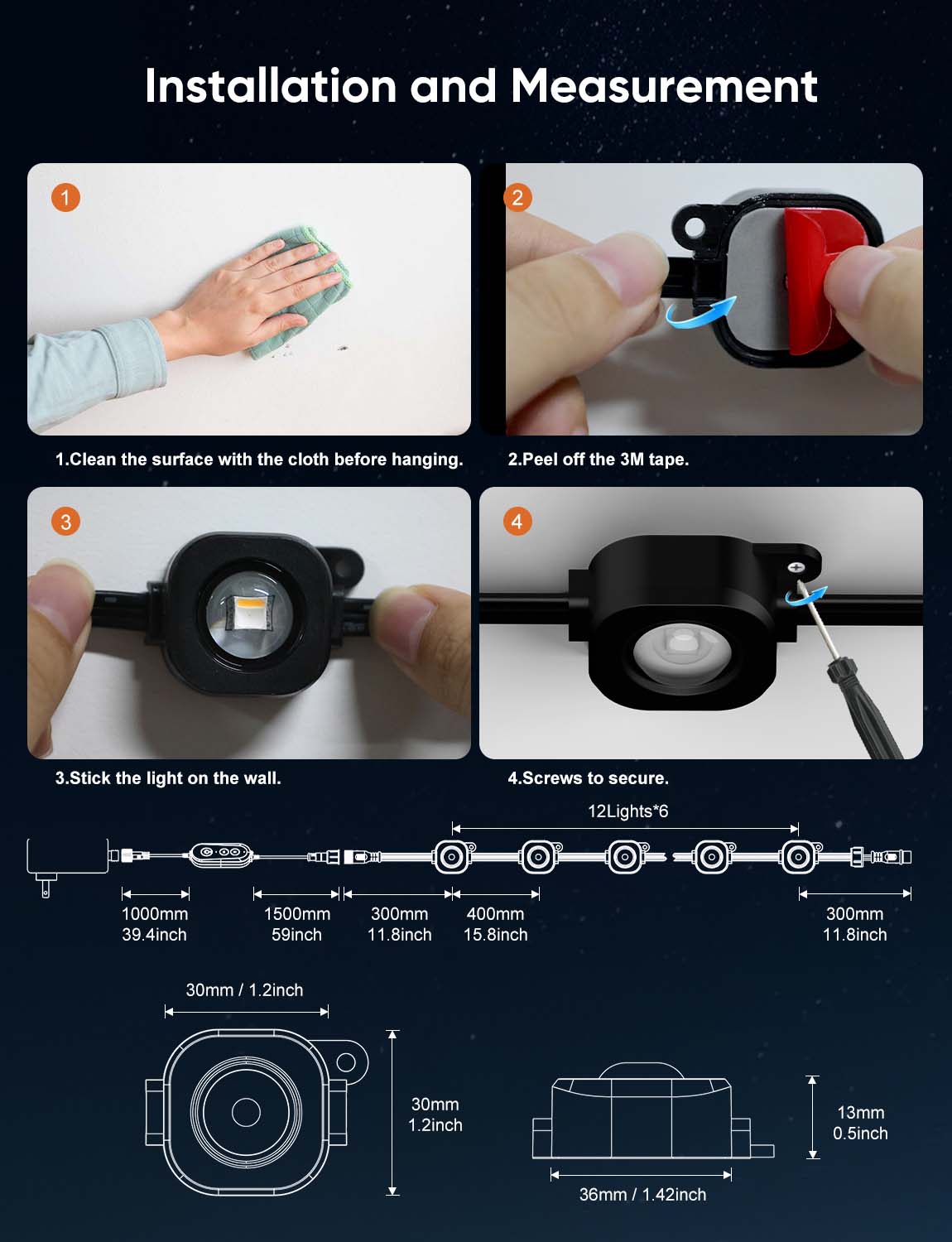 Installation and Measurement

1

2

1.Clean the surface with the cloth before hanging.

2.Peel off the 3M tape.

3

4

3.Stick the light on the wall.

4.Screws to secure.

12Lights*6

1000mm
39.4inch

1500mm
59inch

300mm
11.8inch

400mm
15.8inch

300mm
11.8inch

30mm / 1.2inch

30mm
1.2inch

13mm
0.5inch

36mm / 1.42inch