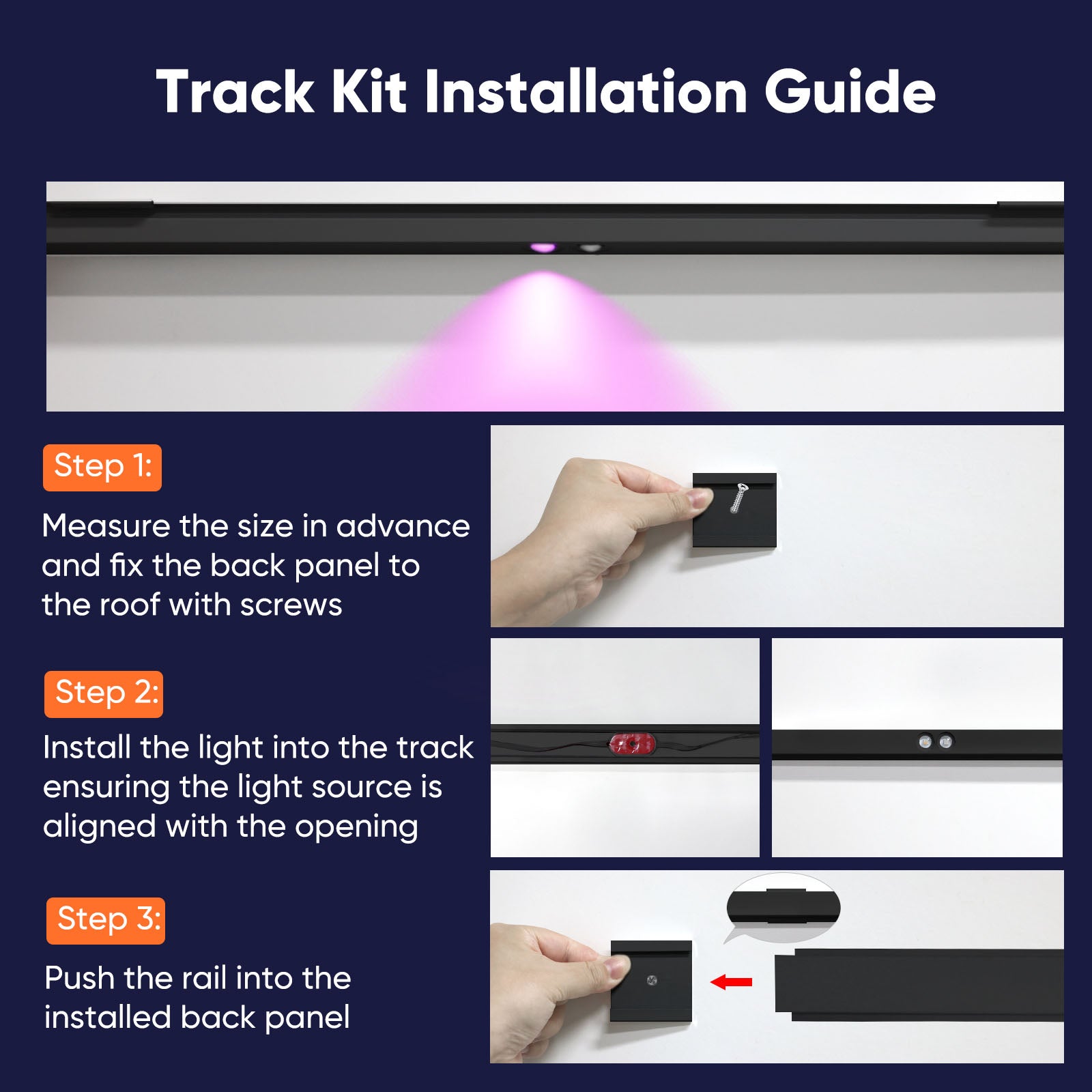 Track Kit Installation Guide

Step 1:

Measure the size in advance and fix the back panel to the roof with screws

Step 2:

Install the light into the track ensuring the light source is aligned with the opening

Step 3:

Push the rail into the installed back panel