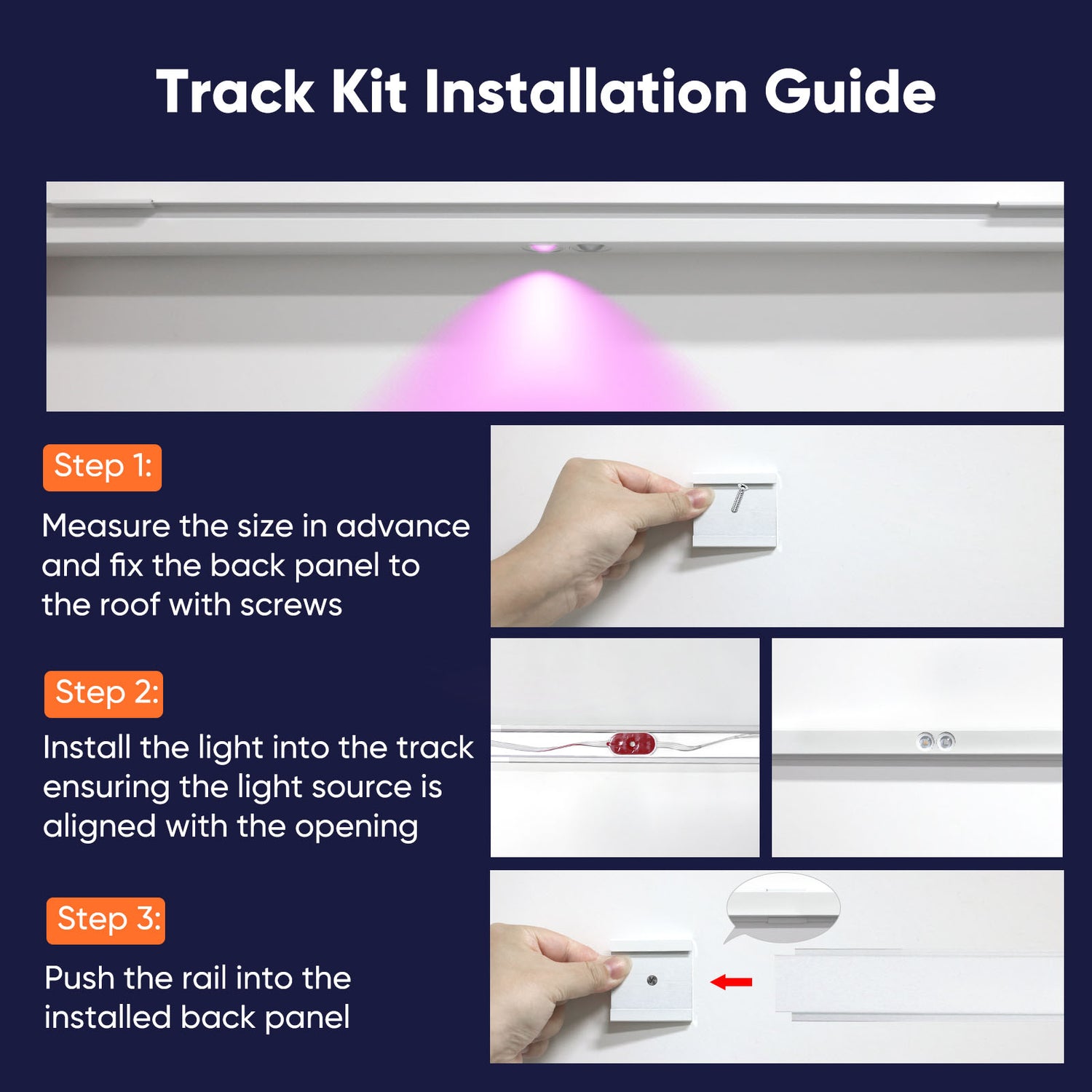 Track Kit Installation Guide

Step 1:

Measure the size in advance and fix the back panel to the roof with screws

Step 2:

Install the light into the track ensuring the light source is aligned with the opening

Step 3:

Push the rail into the installed back panel