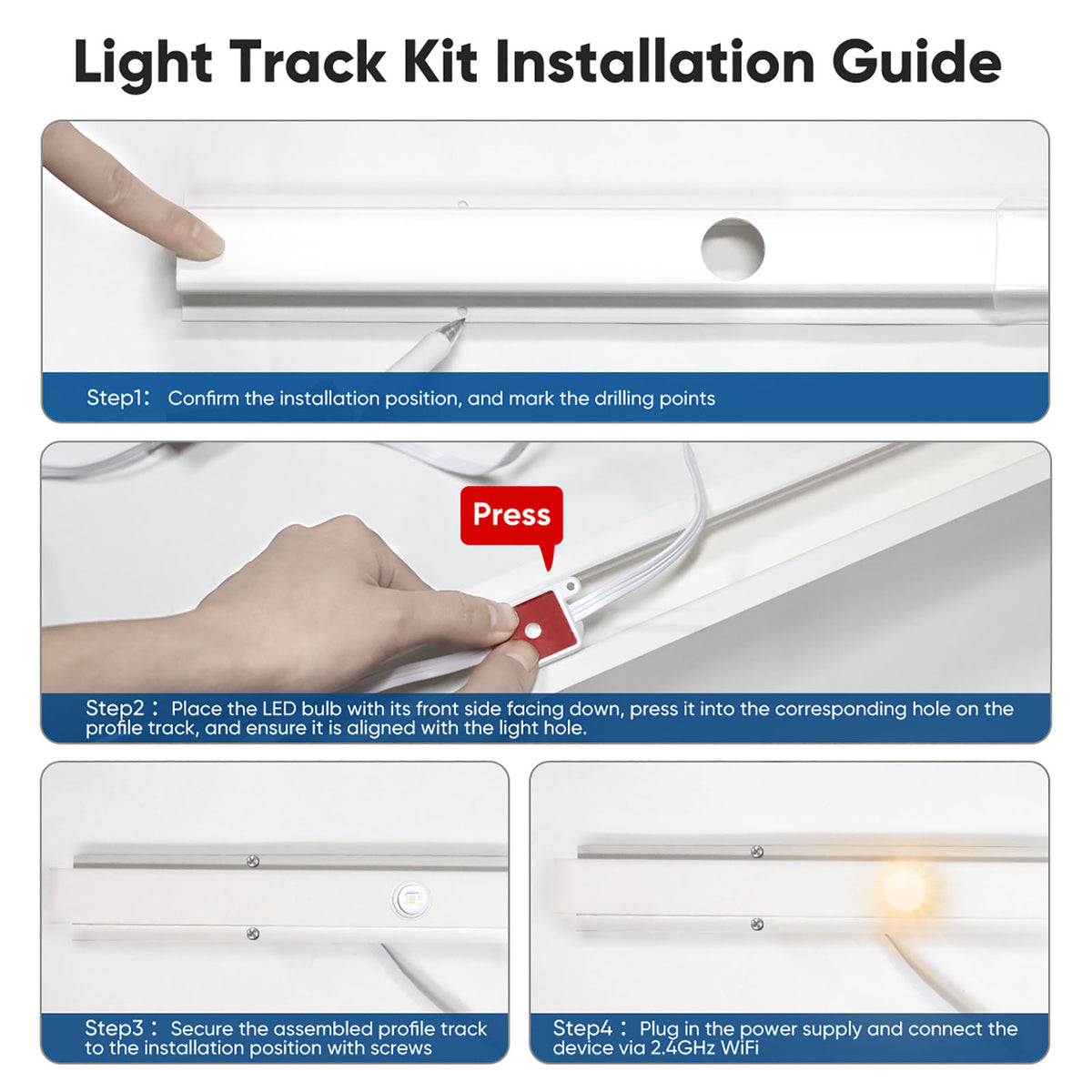 Light Track Kit Installation Guide

Step1: Confirm the installation position, and mark the drilling points

Press

Step2: Place the LED bulb with its front side facing down, press it into the corresponding hole on the profile track, and ensure it is aligned with the light hole.

Step3: Secure the assembled profile track to the installation position with screws

Step4: Plug in the power supply and connect the device via 2.4GHz WiFi