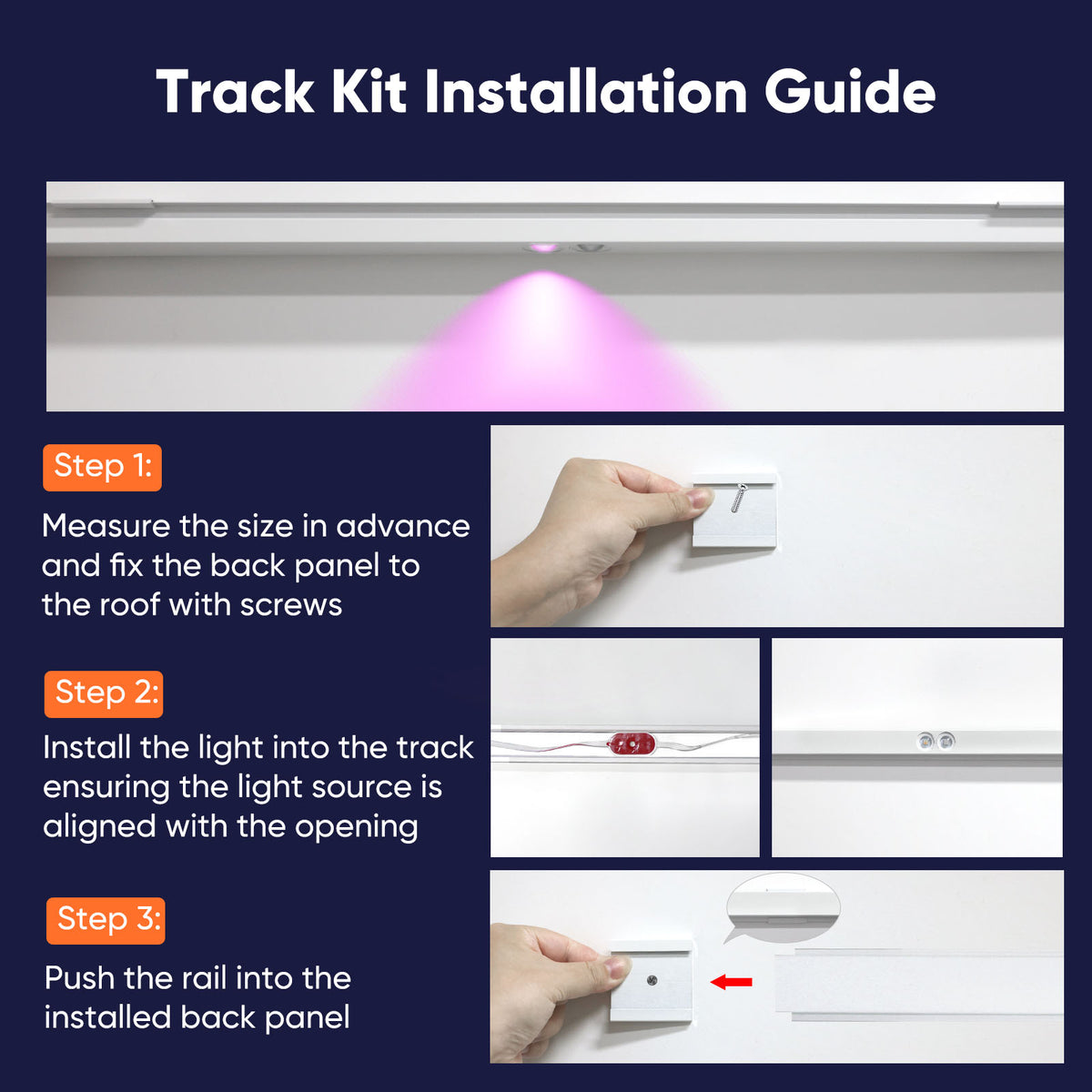 Track Kit Installation Guide

Step 1:

Measure the size in advance and fix the back panel to the roof with screws

Step 2:

Install the light into the track ensuring the light source is aligned with the opening

Step 3:

Push the rail into the installed back panel